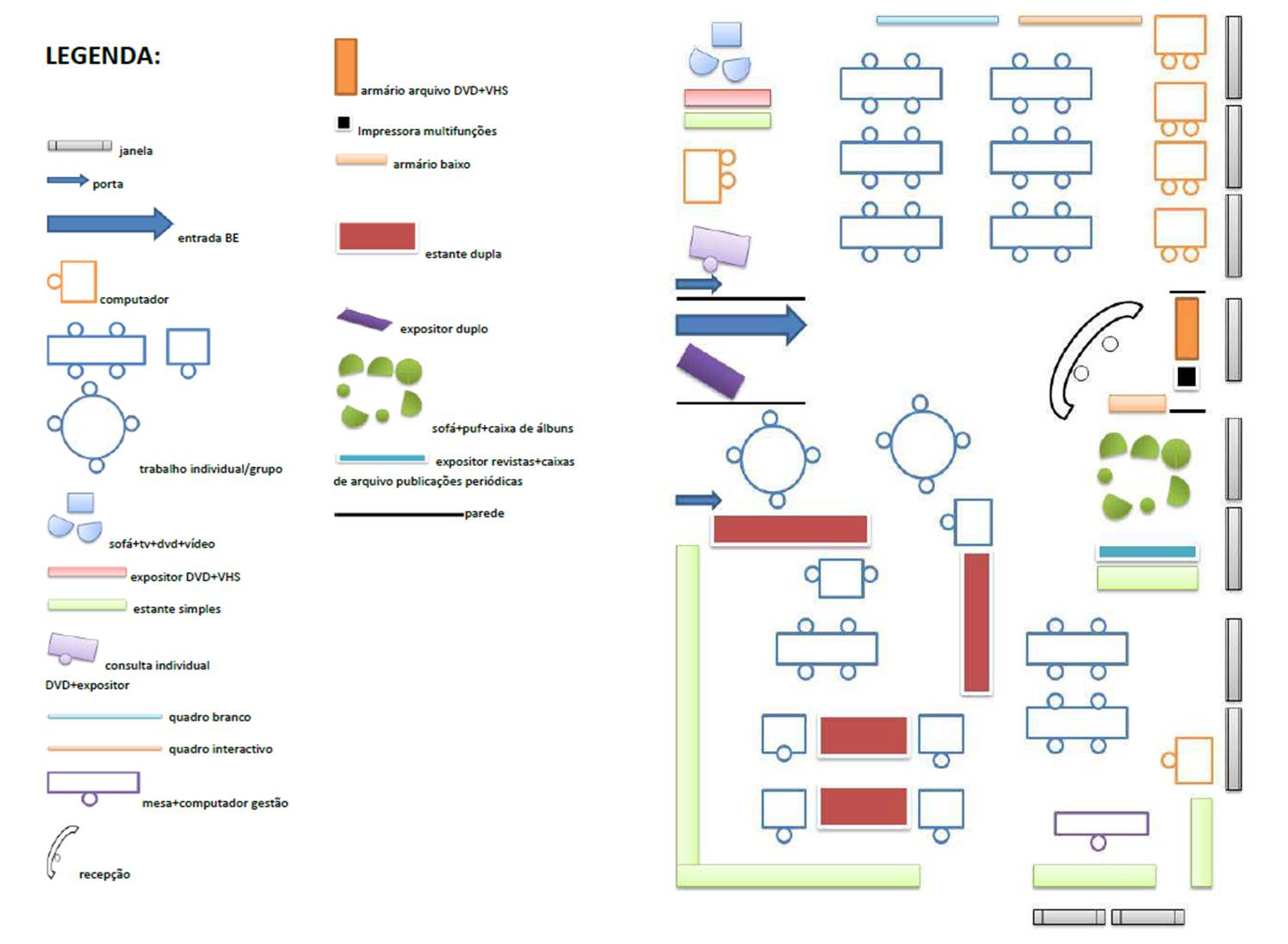 LEGENDA:

janela

porta

entrada BE

computador

trabalho individual/grupo

sofá+tv+dvd+vídeo

expositor DVD+VHS

estante simples

consulta individual DVD+expositor

quadro branco

quadro interactivo

mesa+computador gestão

recepção

armário arquivo DVD+VHS

Impressora multifunções

armário baixo

estante dupla

expositor duplo

sofá+puf+caixa de álbuns

expositor revistas+caixas de arquivo publicações periódicas

parede